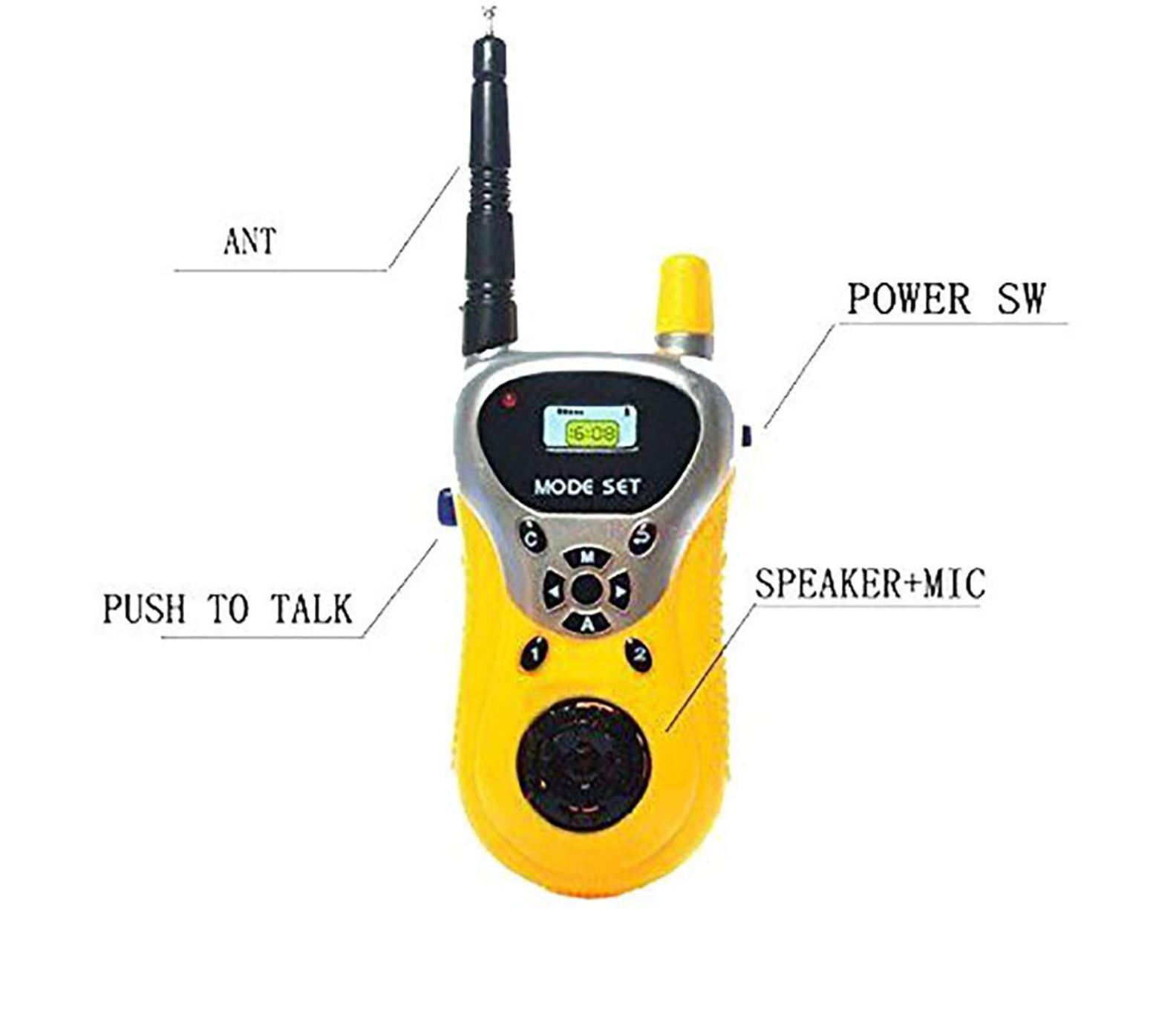 ANT

POWER SW

6:08

MODE SET

C

M

A

1

2

PUSH TO TALK

SPEAKER+MIC